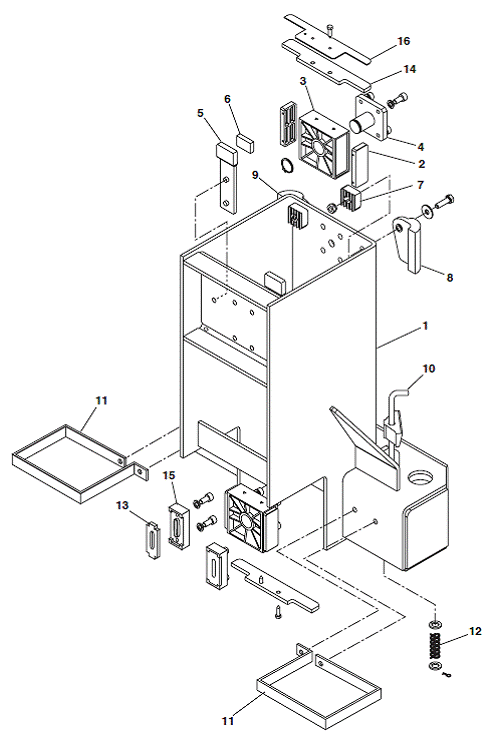 16
14
3
6
5
4
2
9
7
8
1
10
11
15
13
12
11