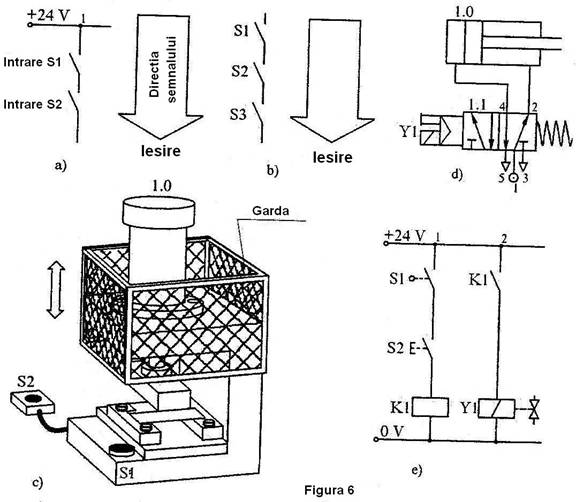 +24 V
1
Intrare S1
Intrare S2
Directia semnalului
Iesire
a)

S1
S2
S3
Iesire
b)

1.0
1.1
4
2
Y1
5
3
1
d)

1.0
Garda
S2
S1
c)

+24 V
1
2
S1
K1
S2
K1
Y1
0 V
e)

Figura 6