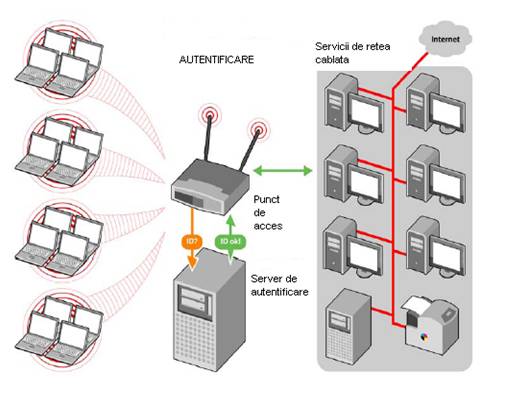 AUTENTIFICARE

Servicii de retea cablata

Internet

Punct de acces

ID?

ID ok!

Server de autentificare