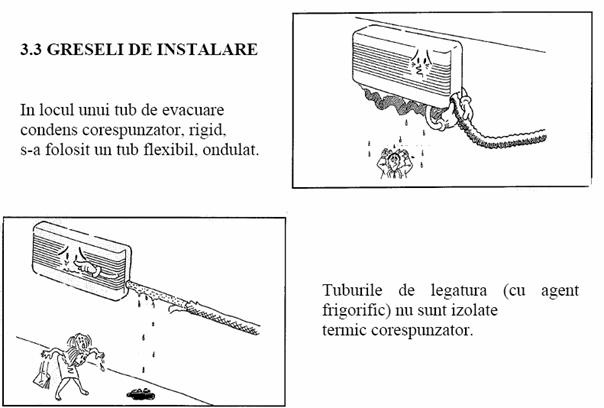 3.3 GRESELI DE INSTALARE

In locul unui tub de evacuare condens corespunzator, rigid, s-a folosit un tub flexibil, ondulat.

Tuburile de legatura (cu agent frigorific) nu sunt izolate termic corespunzator.