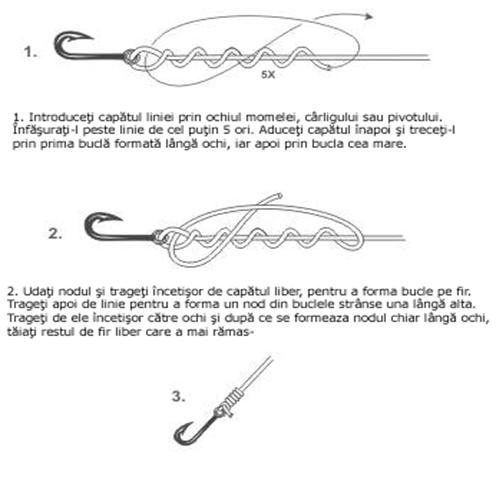 1.

5X

1. Introduceţi capătul liniei prin ochiul momelei, cârligului sau pivotului. Înfăşuraţi-l peste linie de cel puţin 5 ori. Aduceţi capătul înapoi şi treceţi-l prin prima buclă formată lângă ochi, iar apoi prin bucla cea mare.

2.

2. Udaţi nodul şi trageţi încetişor de capătul liber, pentru a forma bucle pe fir. Trageţi apoi de linie pentru a forma un nod din buclele strânse una lângă alta. Trageţi de ele încetişor către ochi şi după ce se formeaza nodul chiar lângă ochi, tăiaţi restul de fir liber care a mai rămas-

3.