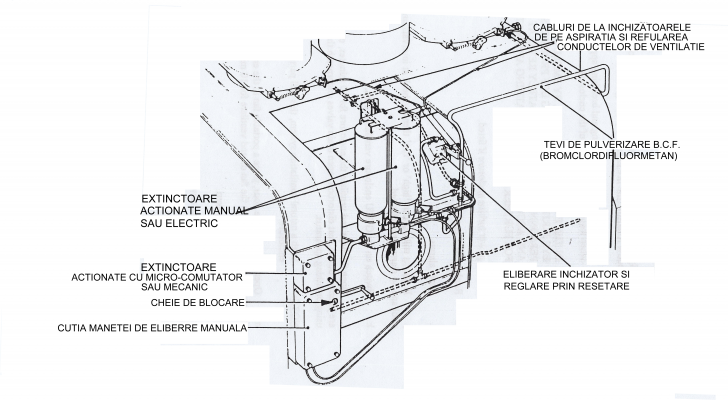 CABLURI DE LA INCHIZATOARELE DE PE ASPIRATIA SI REFULAREA CONDUCTELOR DE VENTILATIE

TEVI DE PULVERIZARE B.C.F. (BROMCLORDIFLUORMETAN)

EXTINCTOARE ACTIONATE MANUAL SAU ELECTRIC

EXTINCTOARE ACTIONATE CU MICRO-COMUTATOR SAU MECANIC

CHEIE DE BLOCARE

CUTIA MANETEI DE ELIBERRE MANUALA

ELIBERARE INCHIZATOR SI REGLARE PRIN RESETARE