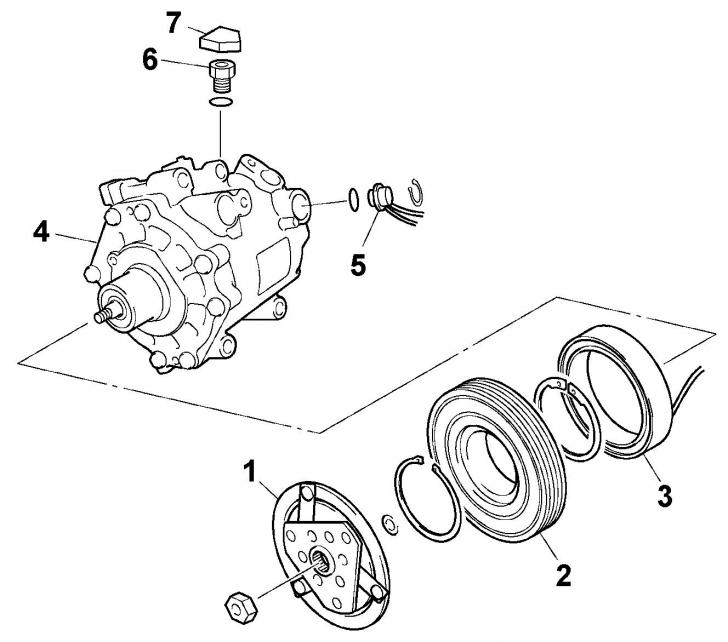 7
6
4
5
1
2
3