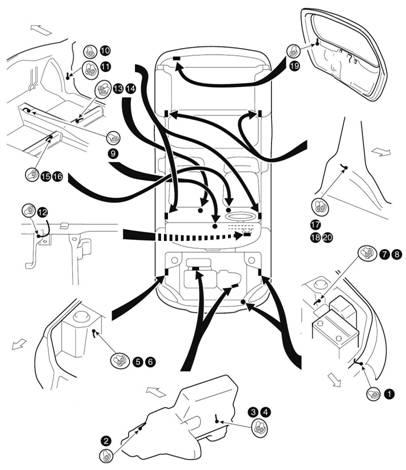 10
11
13 14
9
15 16
12
19
17
18 20
7 8
5 6
1
3 4
2