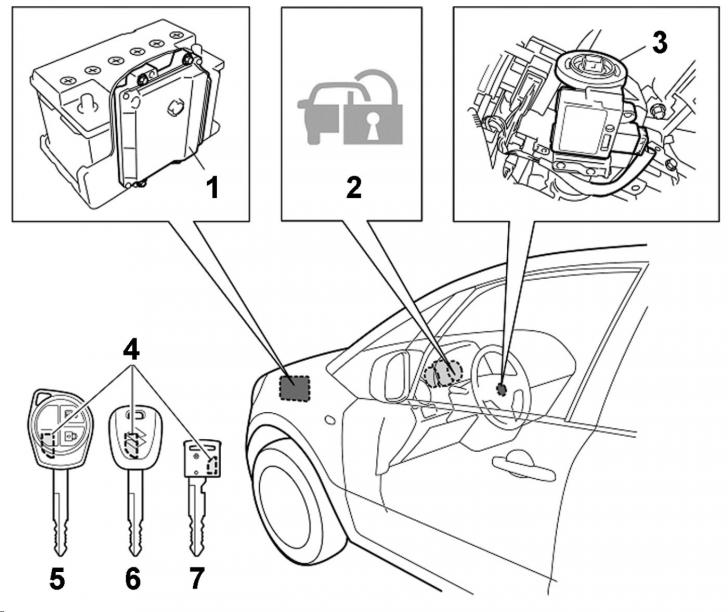 1
2
3
4
5
6
7