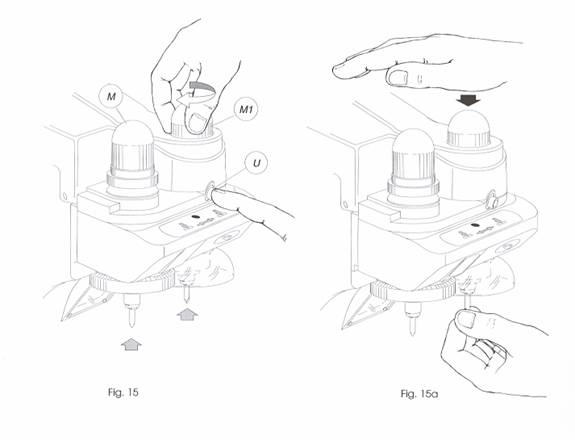 M

M1

U

Fig. 15

Fig. 15a